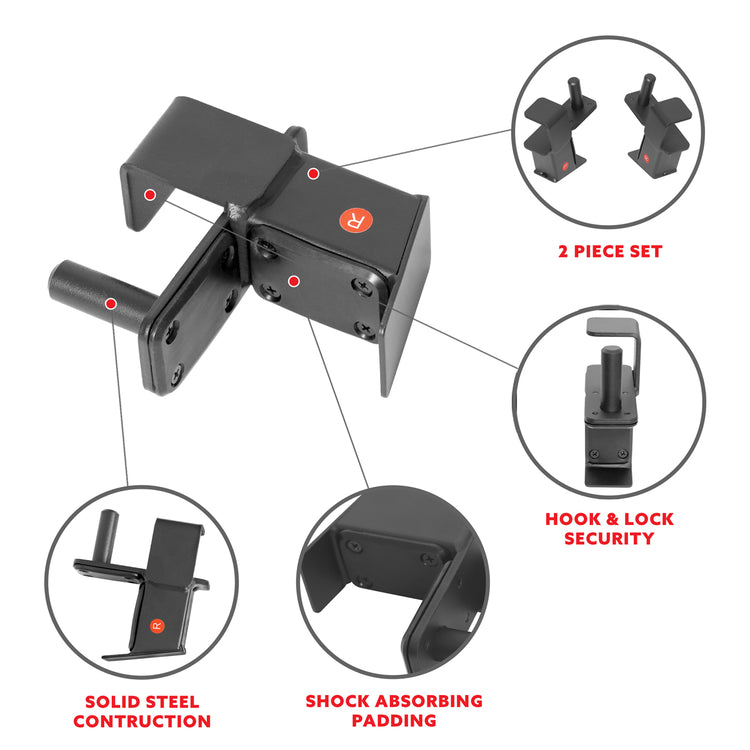 R

2 PIECE SET

HOOK & LOCK SECURITY

R

SOLID STEEL CONTRUCTION

SHOCK ABSORBING PADDING