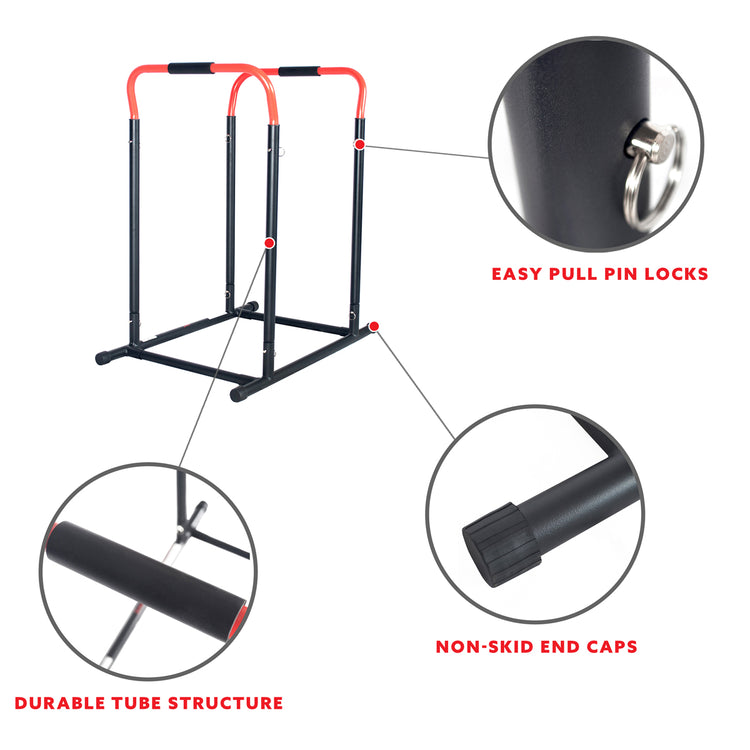 EASY PULL PIN LOCKS

NON-SKID END CAPS

DURABLE TUBE STRUCTURE