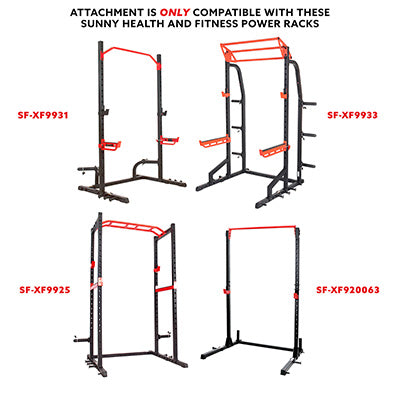 ATTACHMENT IS ONLY COMPATIBLE WITH THESE SUNNY HEALTH AND FITNESS POWER RACKS

SF-XF9931

SF-XF9933

SF-XF9925

SF-XF920063