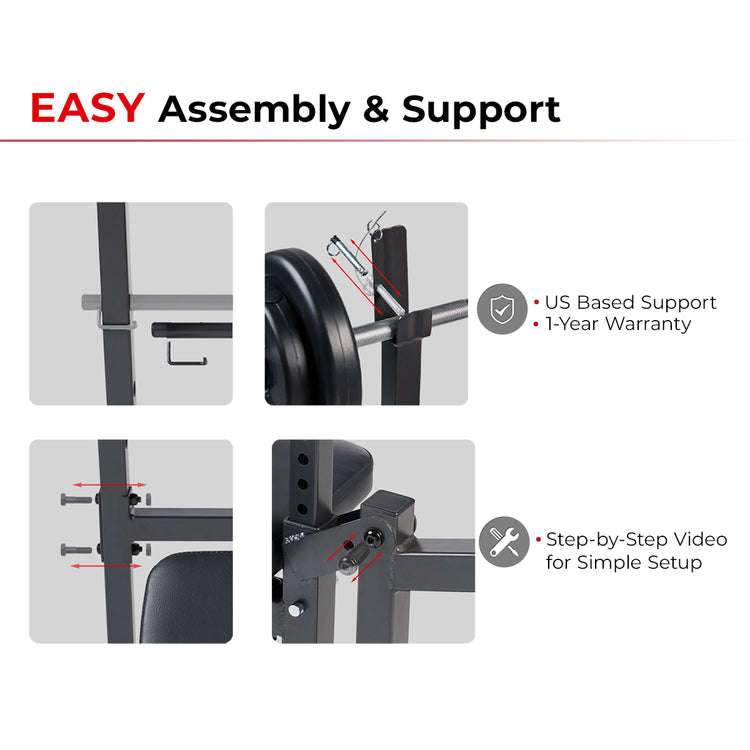 EASY Assembly & Support

• US Based Support
• 1-Year Warranty

• Step-by-Step Video for Simple Setup